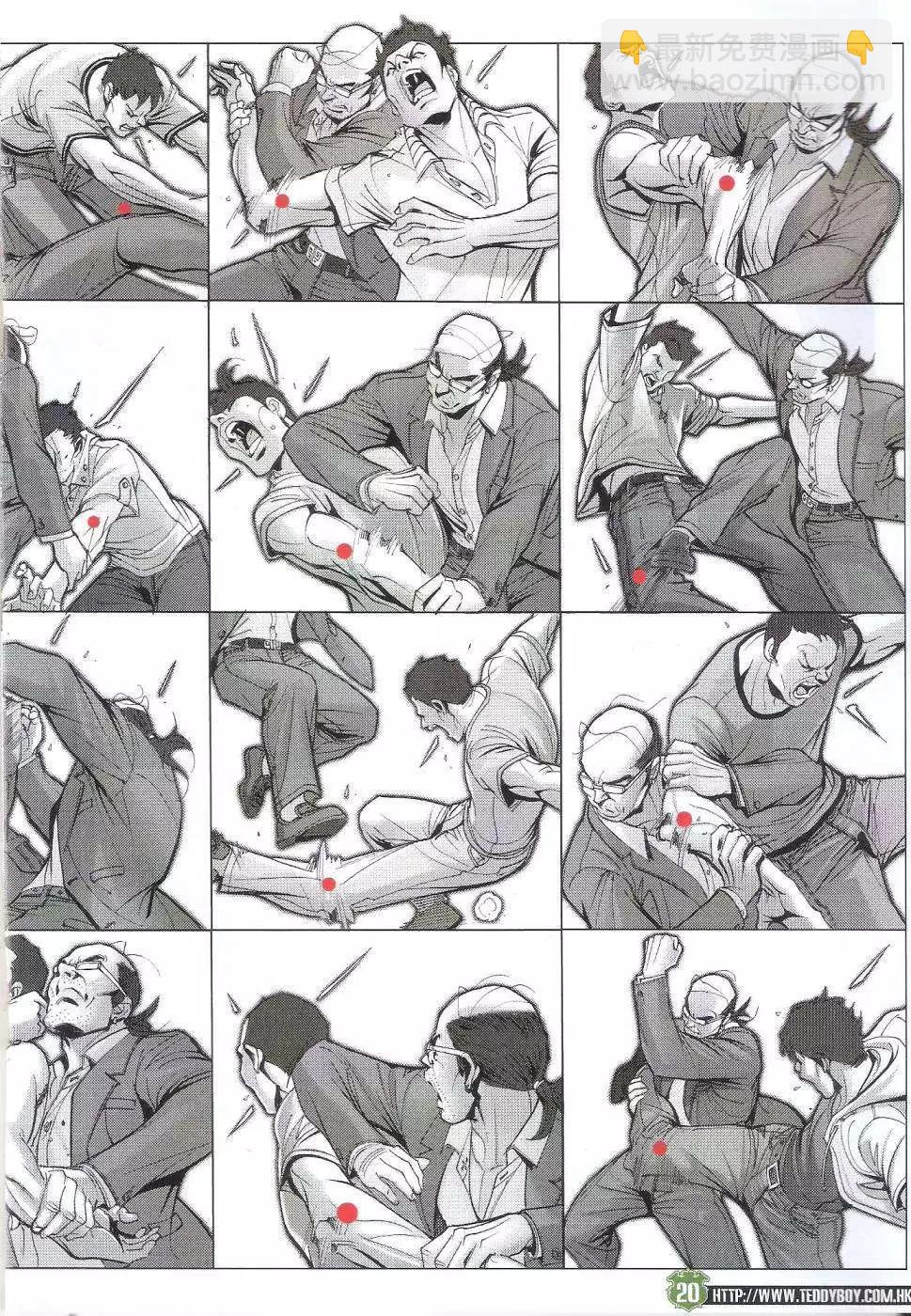 👇最新免费漫画👇
www.baozimh.com

20 HTTP://WWW.TEDDYBOY.COM.HK