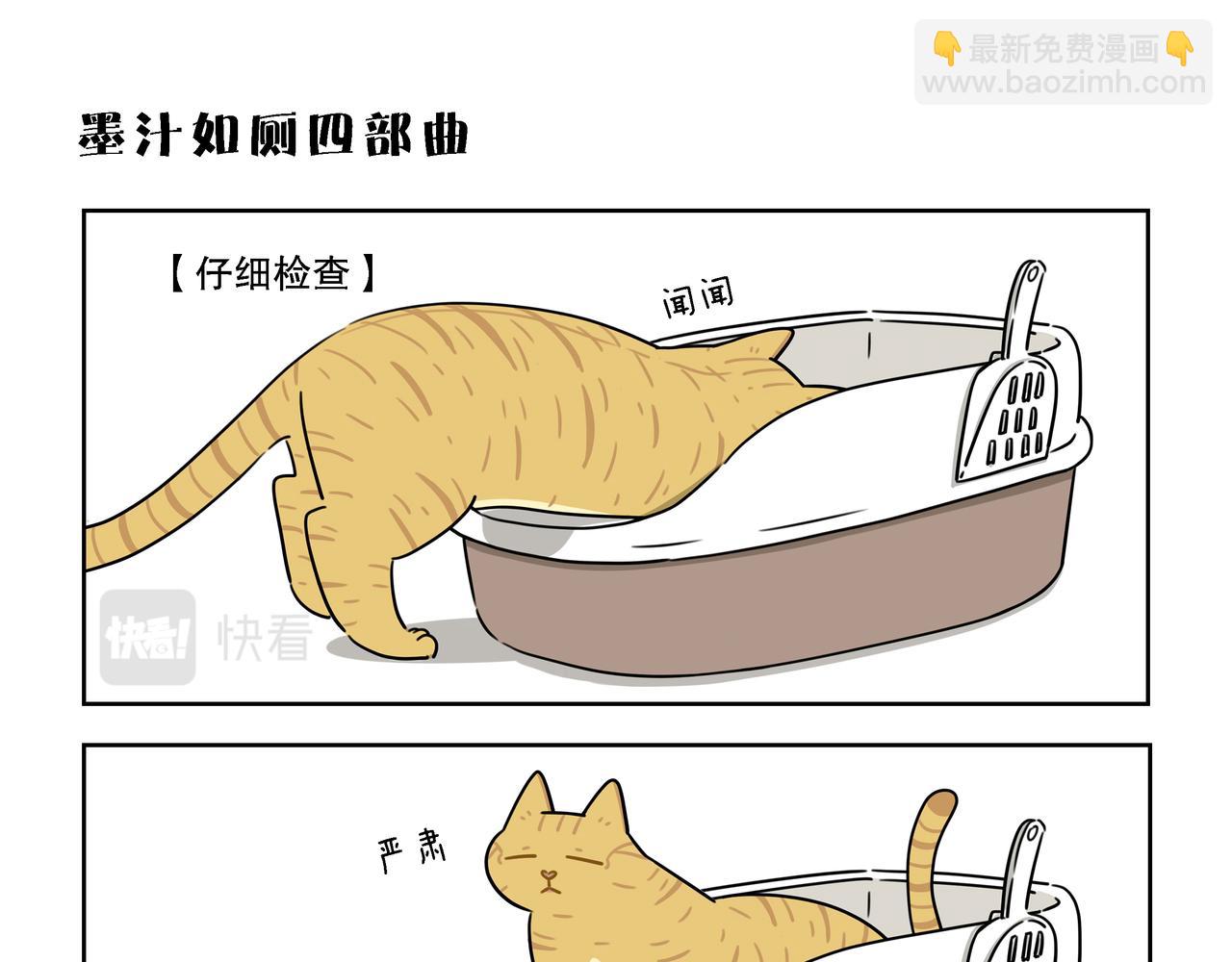 👇最新免费漫画👇
www.baozimh.com

墨汁如厕四部曲

【仔细检查】

闻闻

快看! 快看

严肃